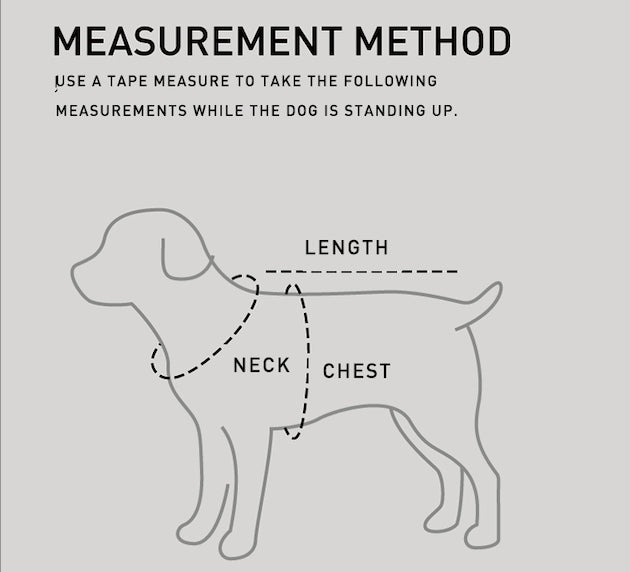 MEASUREMENT METHOD

USE A TAPE MEASURE TO TAKE THE FOLLOWING MEASUREMENTS WHILE THE DOG IS STANDING UP.

LENGTH

NECK

CHEST