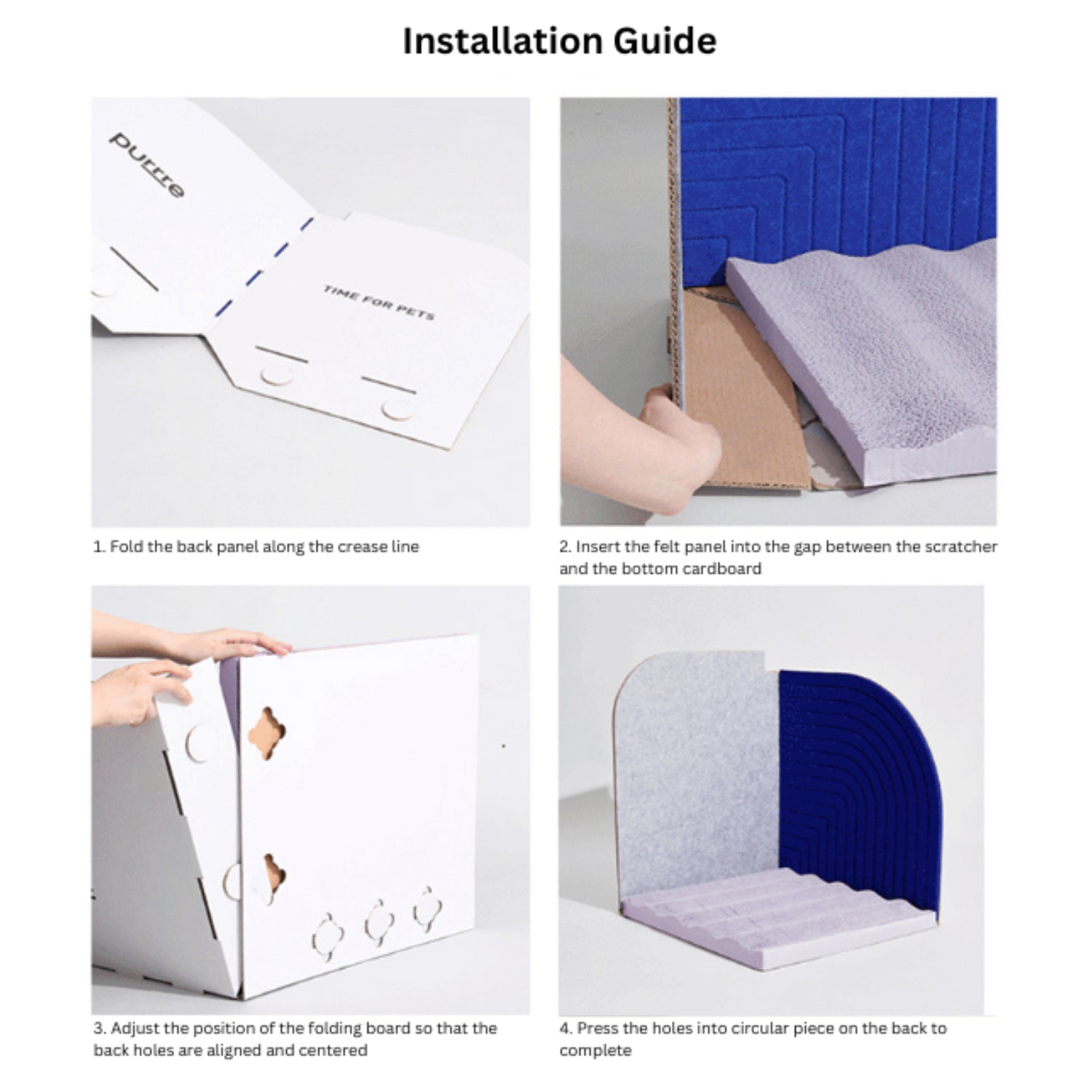 Installation Guide

purrre

TIME FOR PETS

1. Fold the back panel along the crease line

2. Insert the felt panel into the gap between the scratcher and the bottom cardboard

3. Adjust the position of the folding board so that the back holes are aligned and centered

4. Press the holes into circular piece on the back to complete